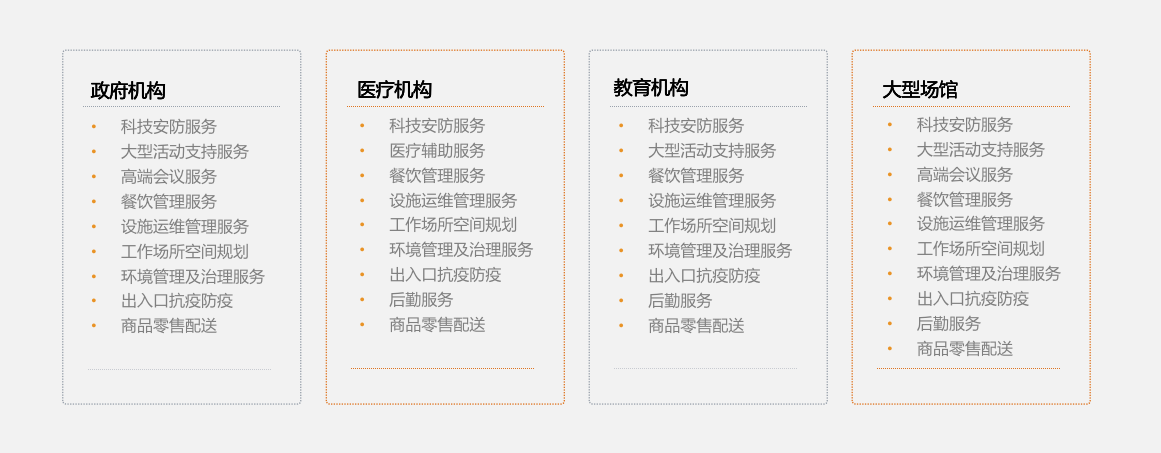 政府机构

• 科技安防服务
• 大型活动支持服务
• 高端会议服务
• 餐饮管理服务
• 设施运维管理服务
• 工作场所空间规划
• 环境管理及治理服务
• 出入口抗疫防疫
• 商品零售配送

医疗机构

• 科技安防服务
• 医疗辅助服务
• 餐饮管理服务
• 设施运维管理服务
• 工作场所空间规划
• 环境管理及治理服务
• 出入口抗疫防疫
• 后勤服务
• 商品零售配送

教育机构

• 科技安防服务
• 大型活动支持服务
• 餐饮管理服务
• 设施运维管理服务
• 工作场所空间规划
• 环境管理及治理服务
• 出入口抗疫防疫
• 后勤服务
• 商品零售配送

大型场馆

• 科技安防服务
• 大型活动支持服务
• 高端会议服务
• 餐饮管理服务
• 设施运维管理服务
• 工作场所空间规划
• 环境管理及治理服务
• 出入口抗疫防疫
• 后勤服务
• 商品零售配送